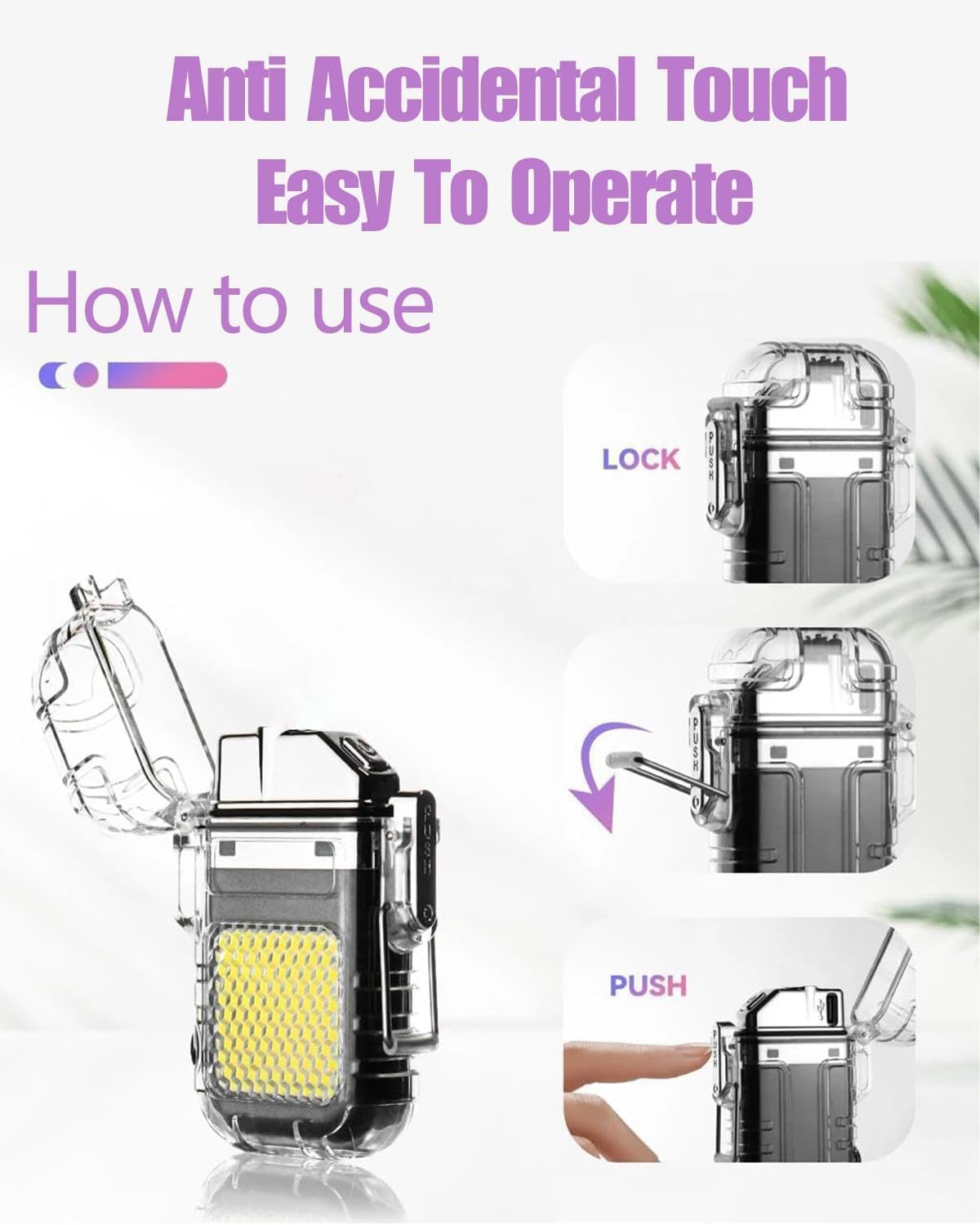 Anti Accidental Touch
Easy To Operate

How to use

LOCK

PUSH

PUSH

PUSH

PUSH

PUSH