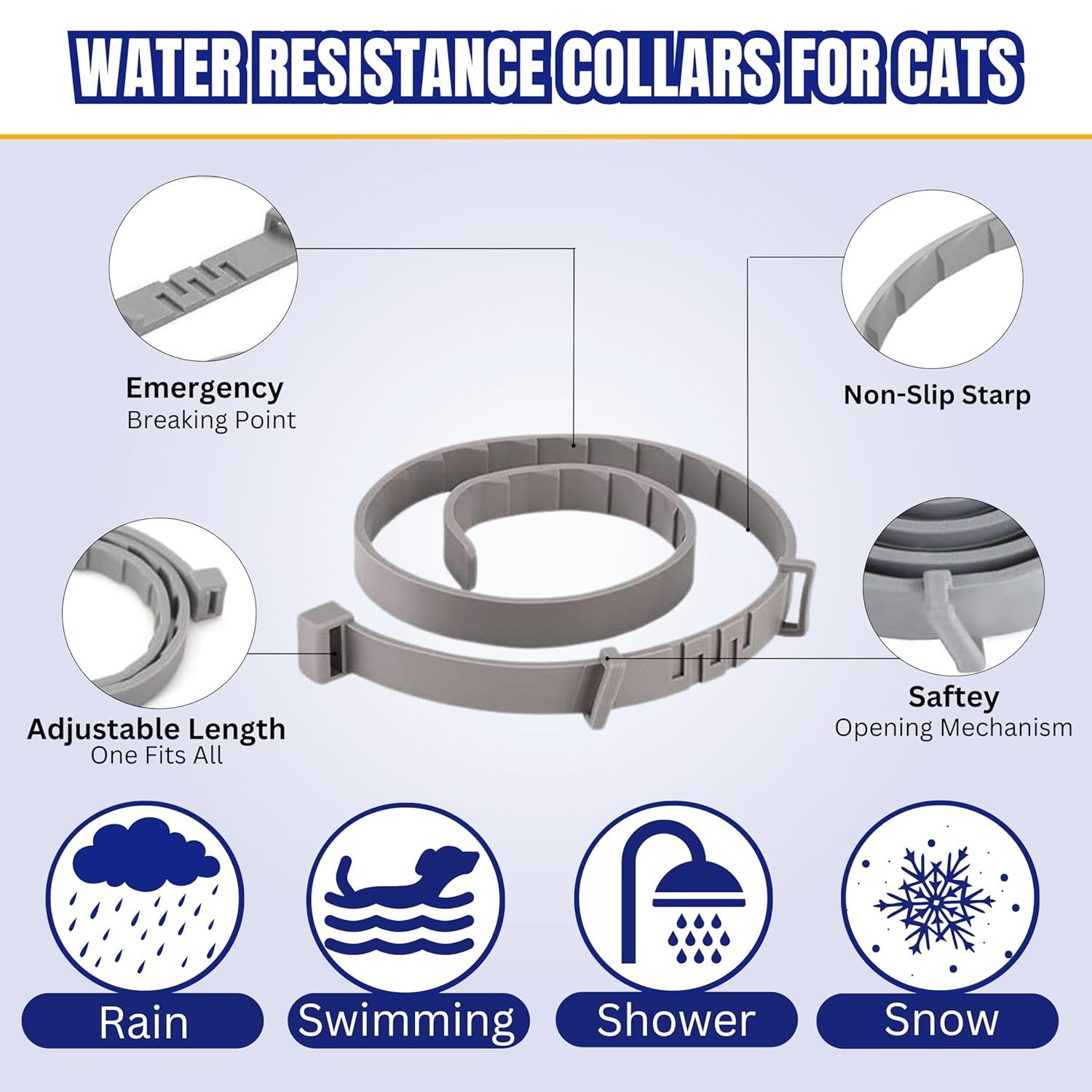 WATER RESISTANCE COLLARS FOR CATS

Emergency
Breaking Point

Non-Slip Starp

Adjustable Length
One Fits All

Saftey
Opening Mechanism

Rain

Swimming

Shower

Snow