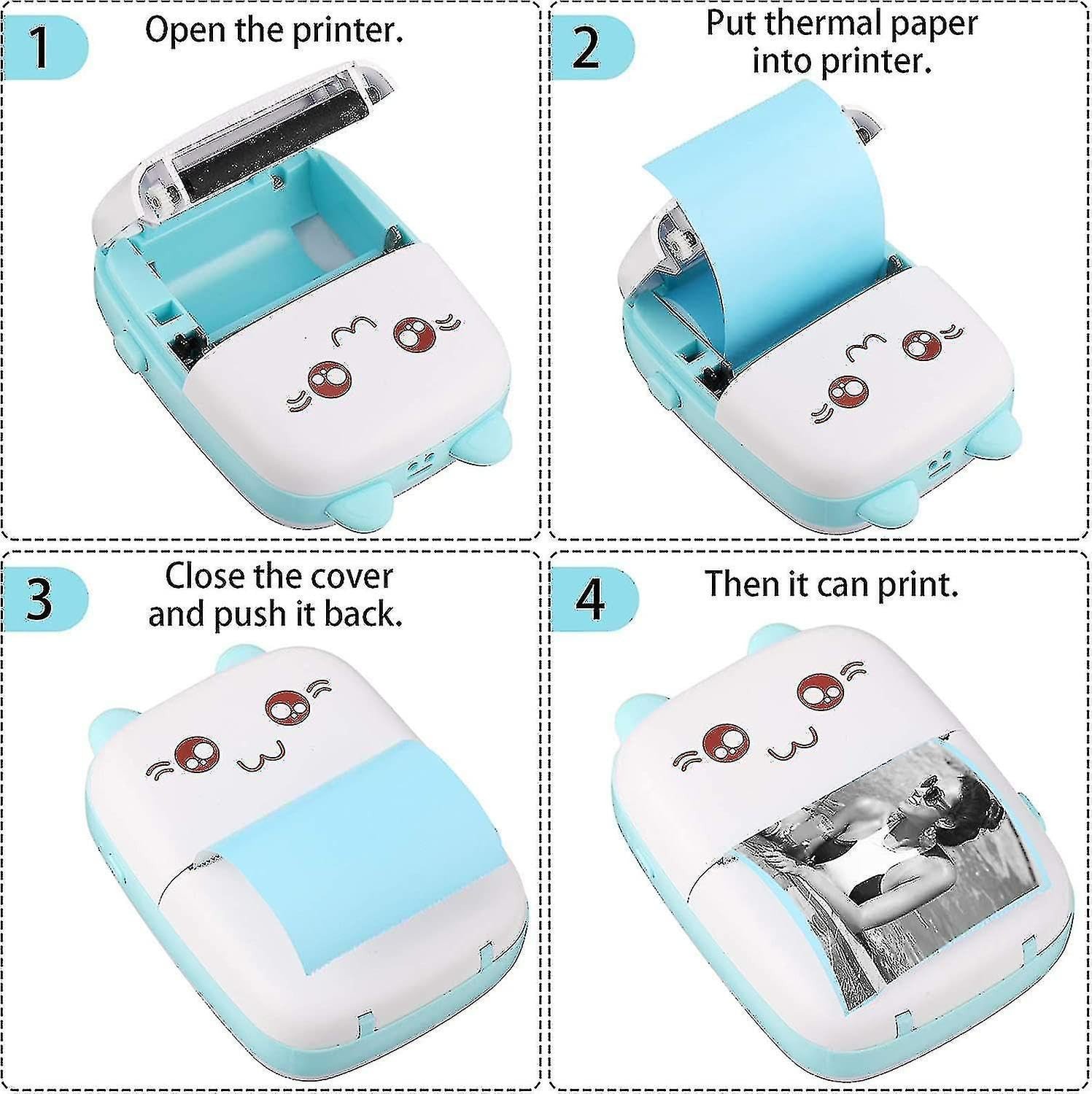 1
Open the printer.

2
Put thermal paper into printer.

3
Close the cover and push it back.

4
Then it can print.